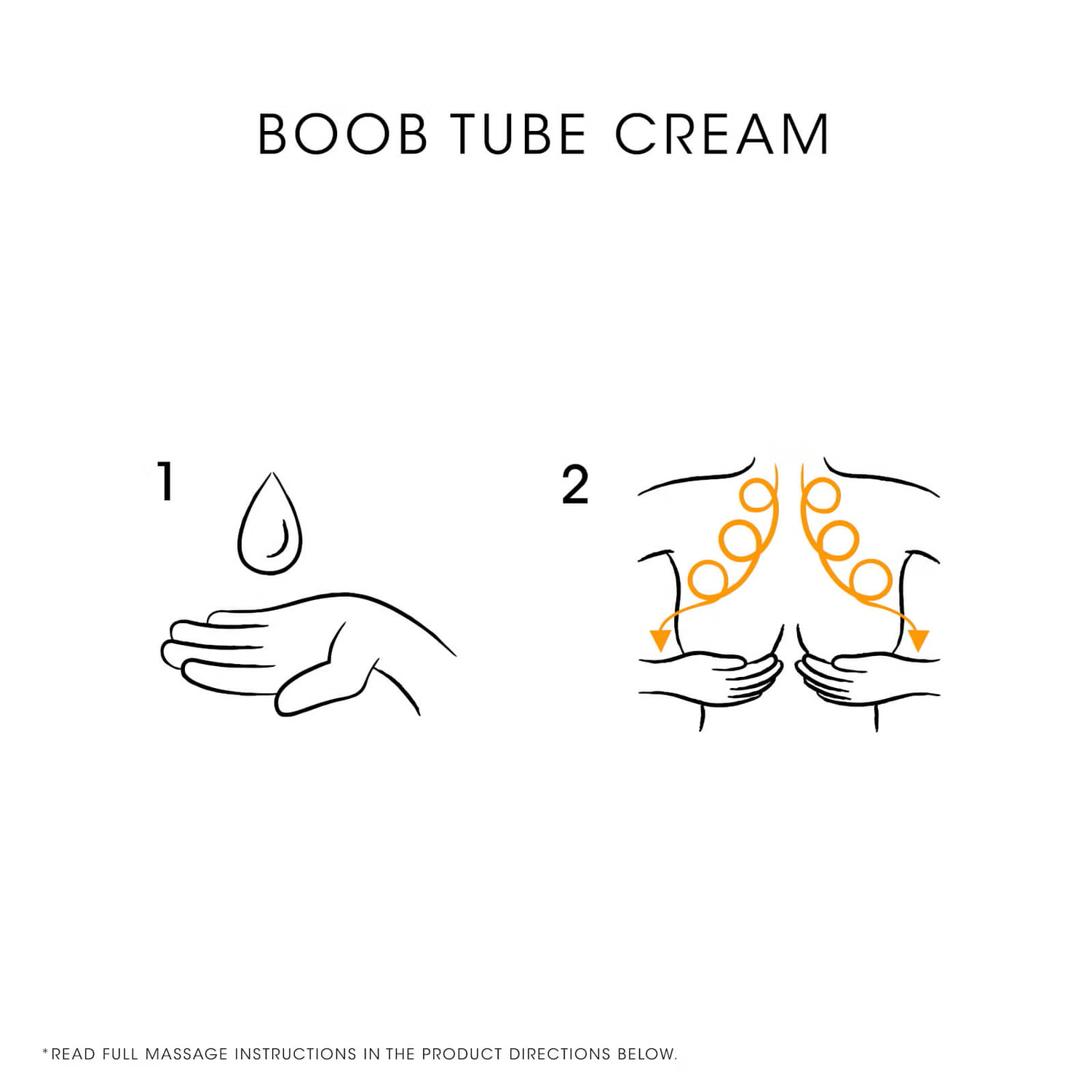 BOOB TUBE CREAM

1

2

*READ FULL MASSAGE INSTRUCTIONS IN THE PRODUCT DIRECTIONS BELOW.