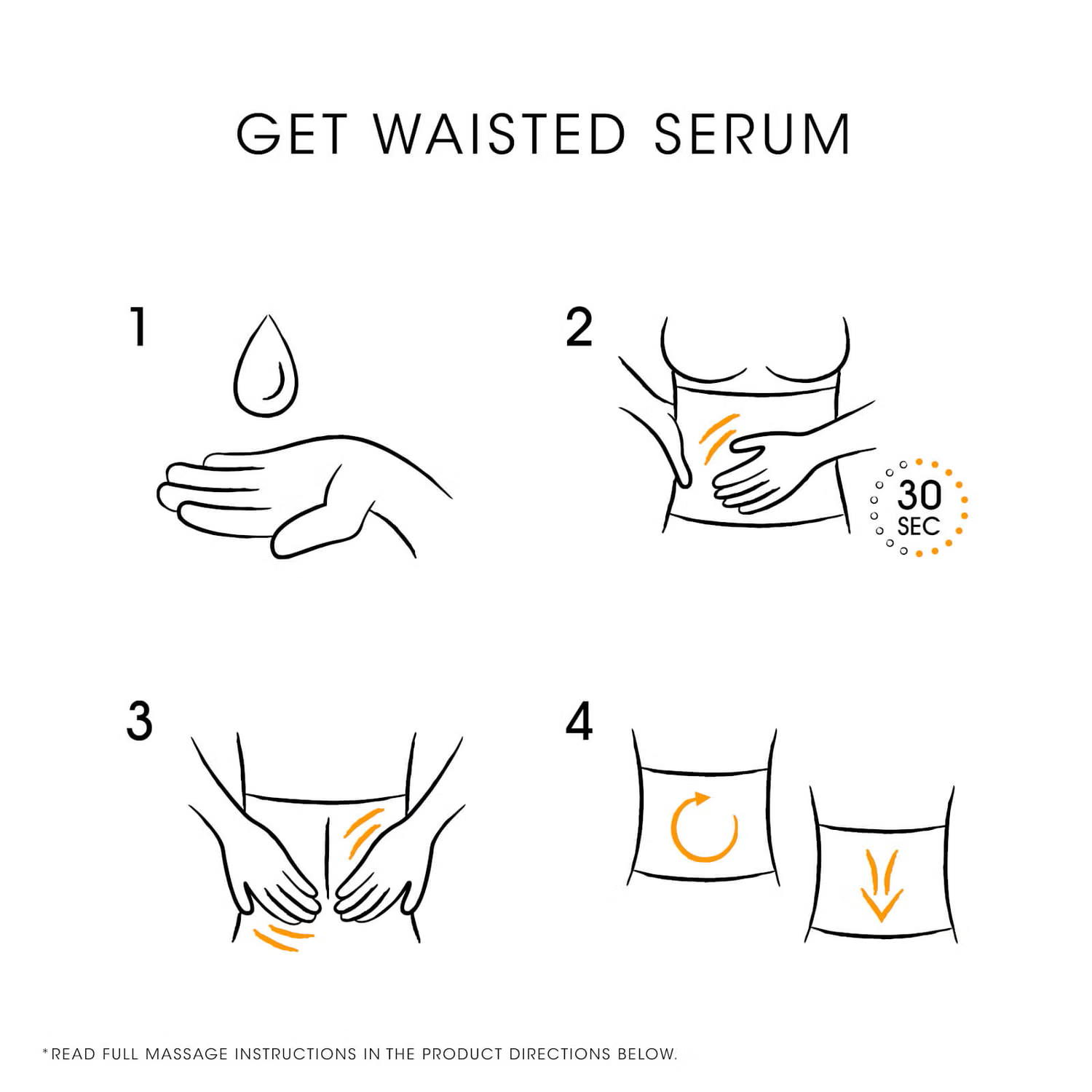 GET WAISTED SERUM

1

2

30 SEC

3

4

*READ FULL MASSAGE INSTRUCTIONS IN THE PRODUCT DIRECTIONS BELOW.